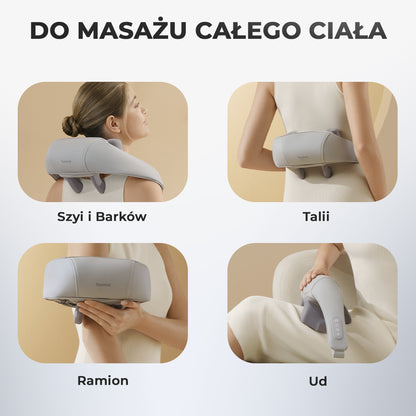 DO MASAŻU CAŁEGO CIAŁA

Szyi i Barków

Talii

Ramion

Ud